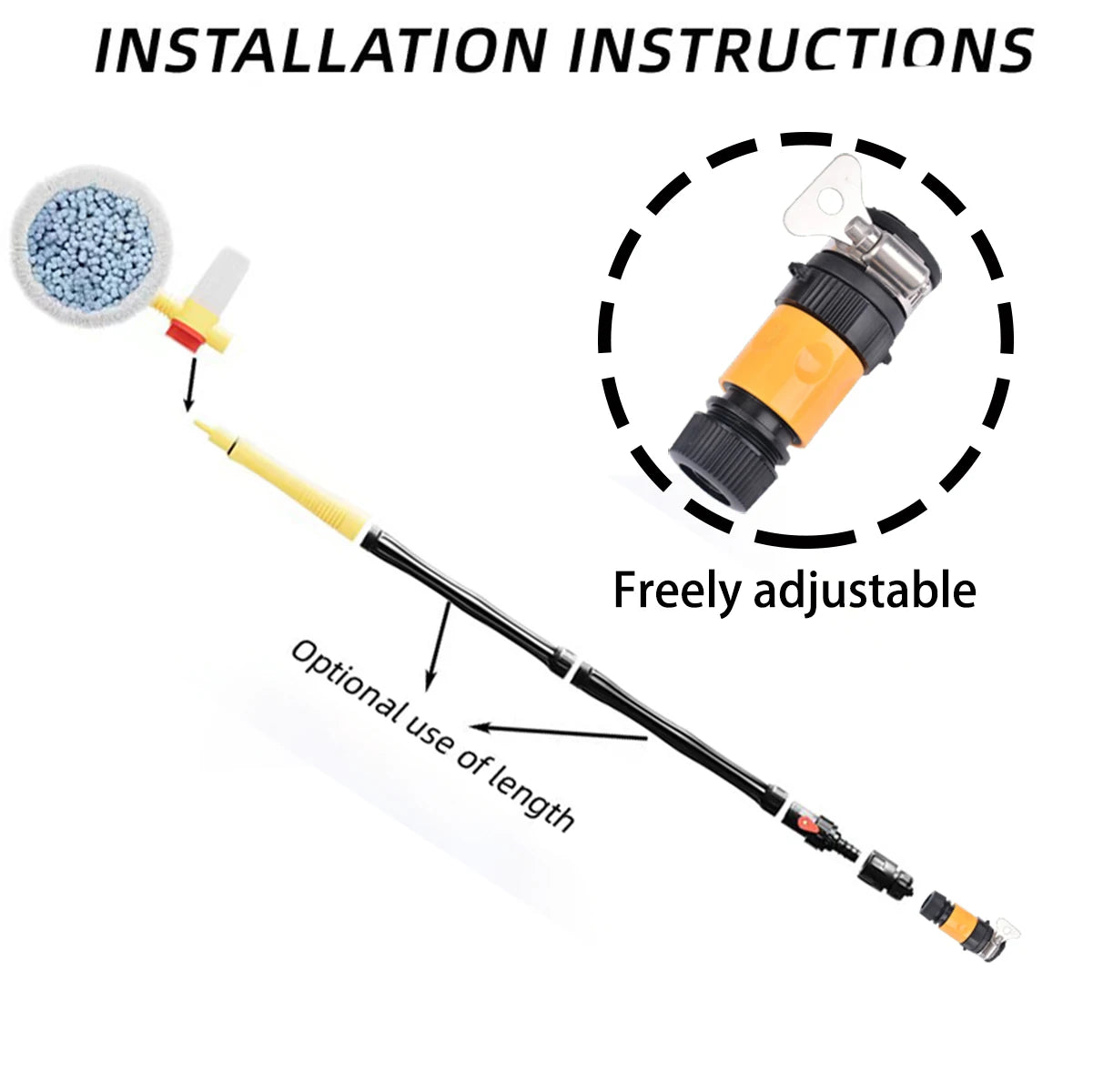 INSTALLATION INSTRUCTIONS

Freely adjustable

Optional use of length