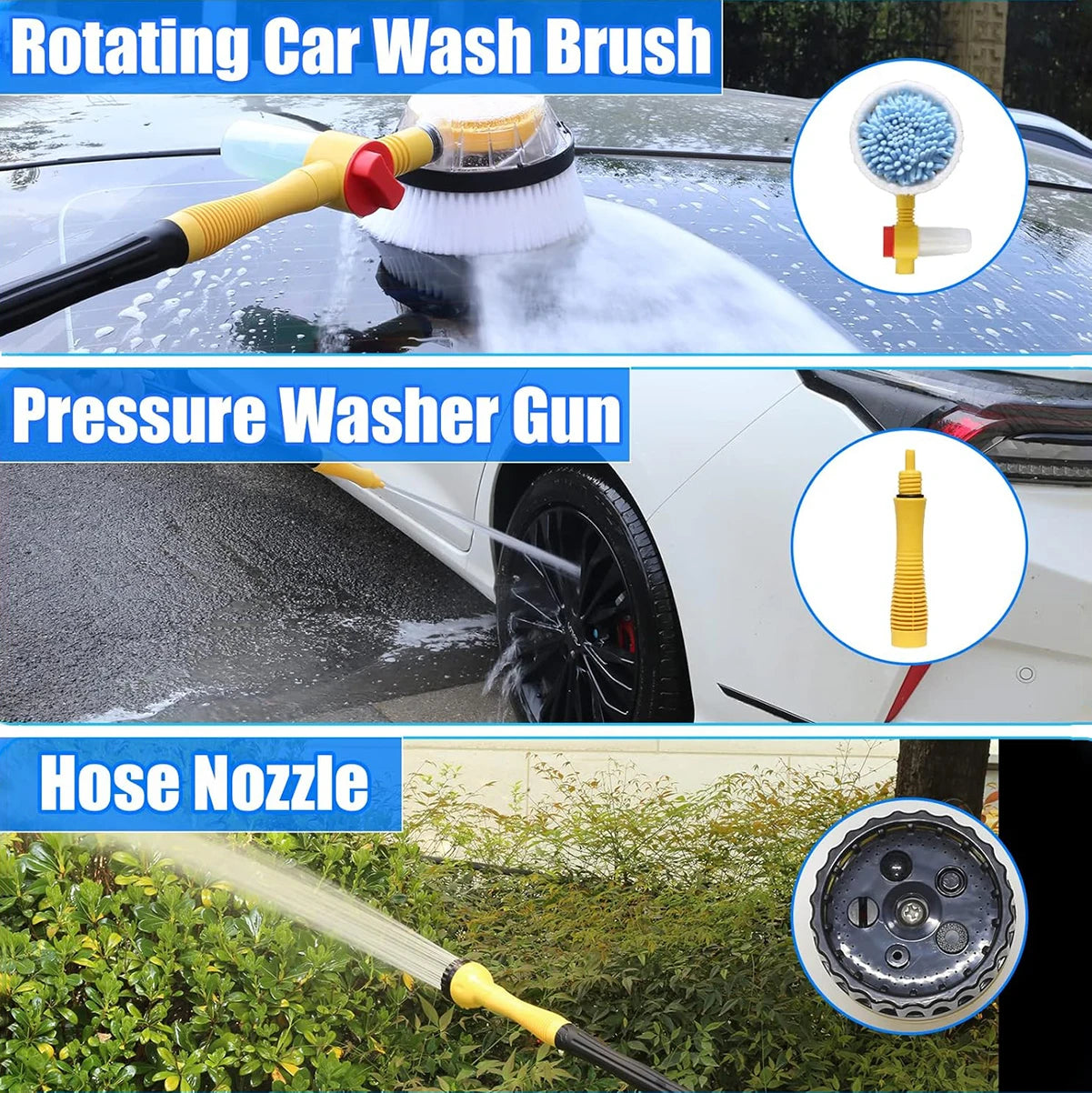 Rotating Car Wash Brush

Pressure Washer Gun

Hose Nozzle